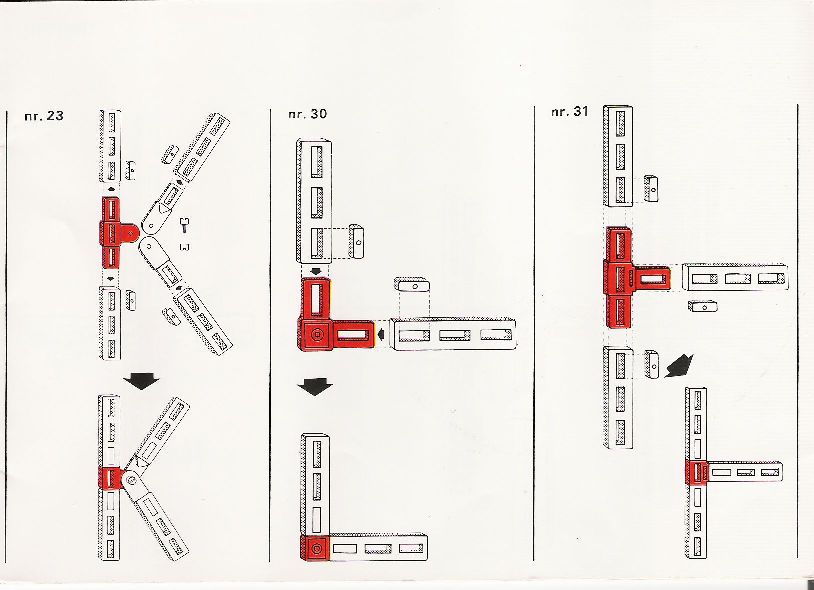 nr. 23

nr. 30

nr. 31