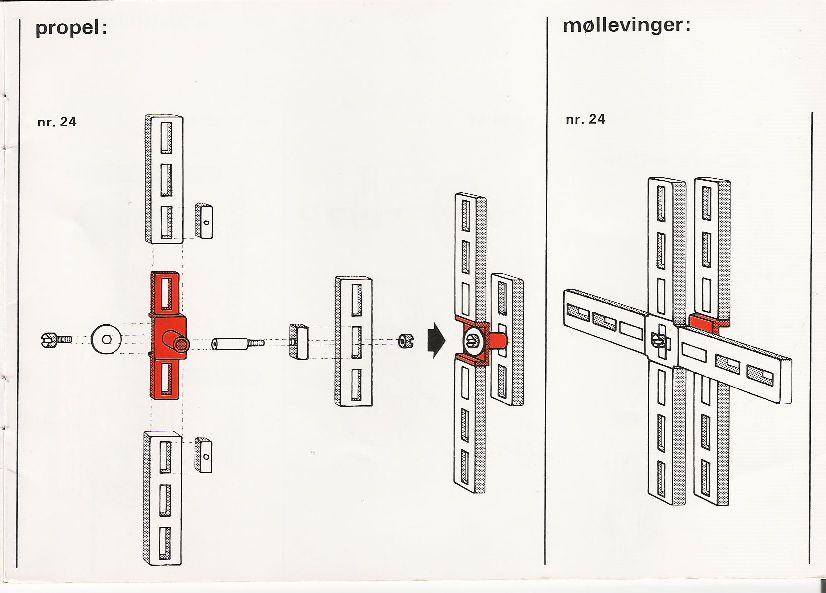 propel:

nr. 24

møllevinger:

nr. 24